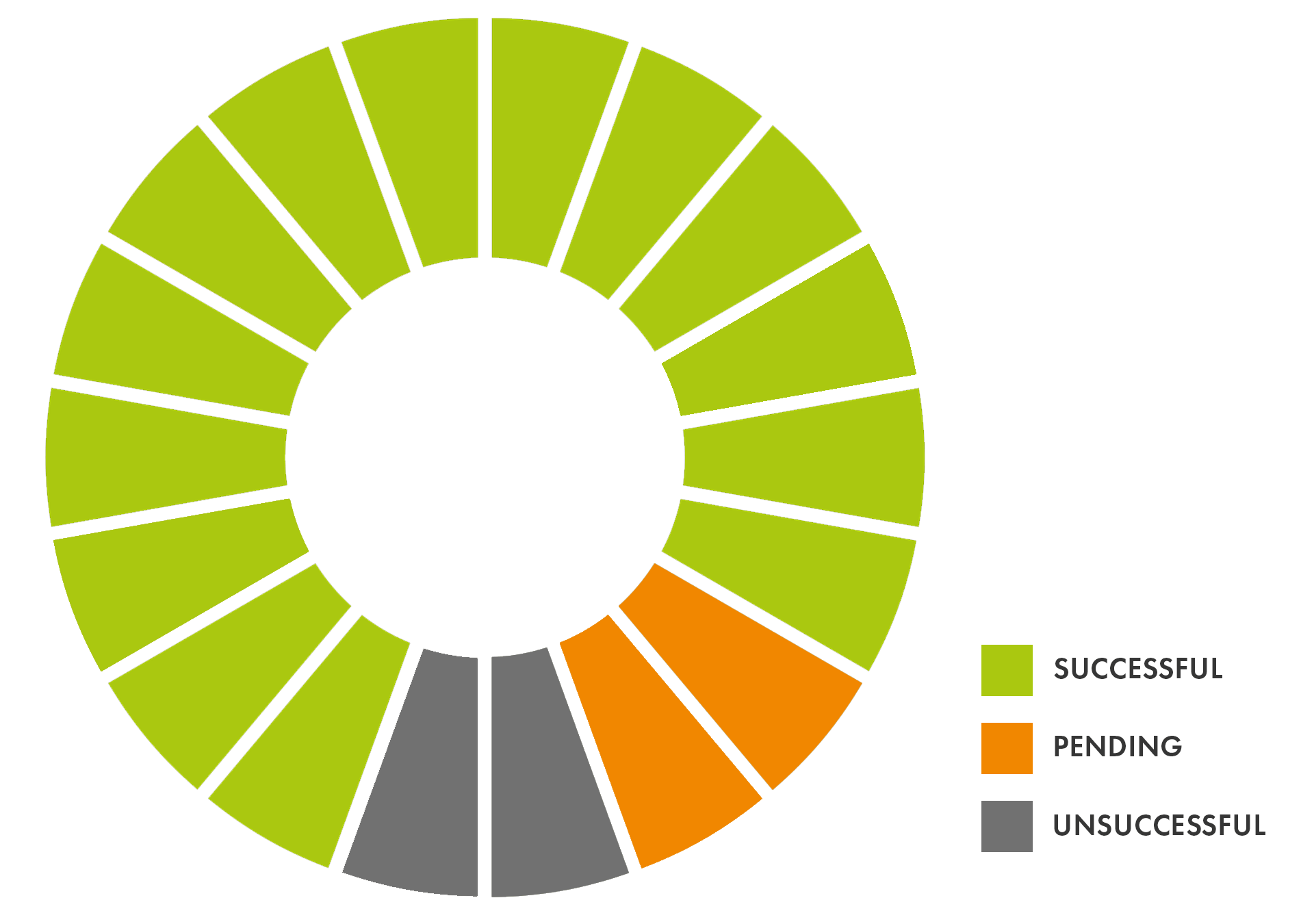 SUCCESSFUL

PENDING

UNSUCCESSFUL